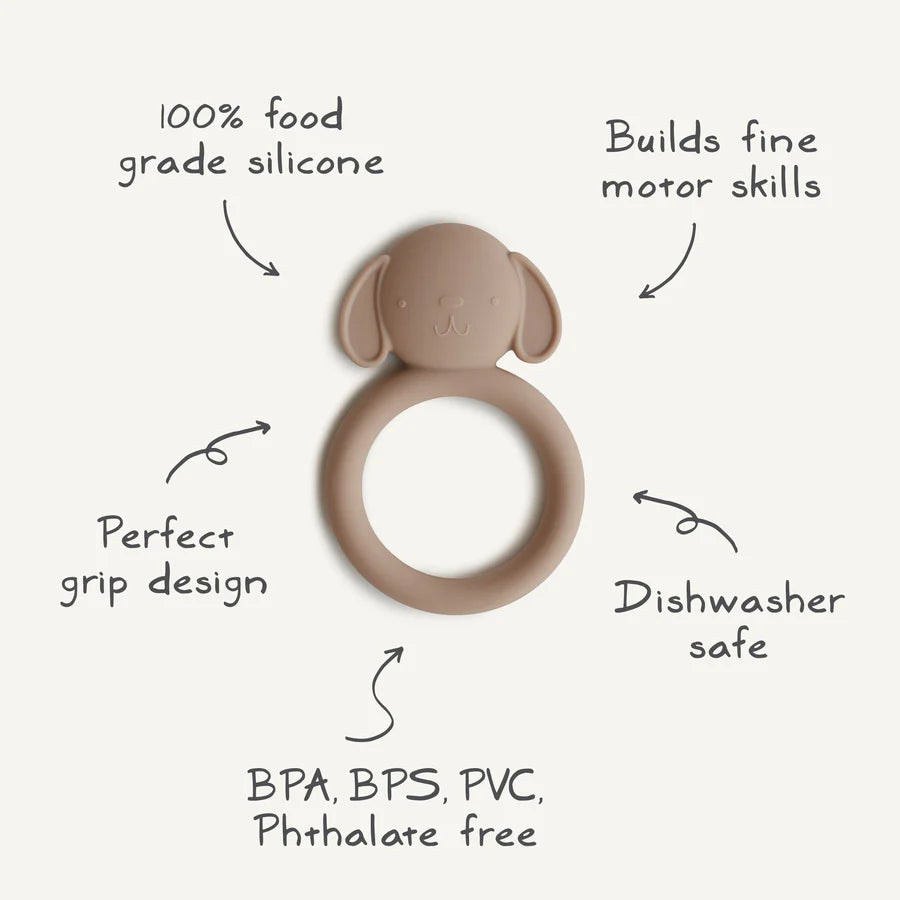 100% food grade silicone

Builds fine motor skills

Perfect grip design

Dishwasher safe

BPA, BPS, PVC, Phthalate free