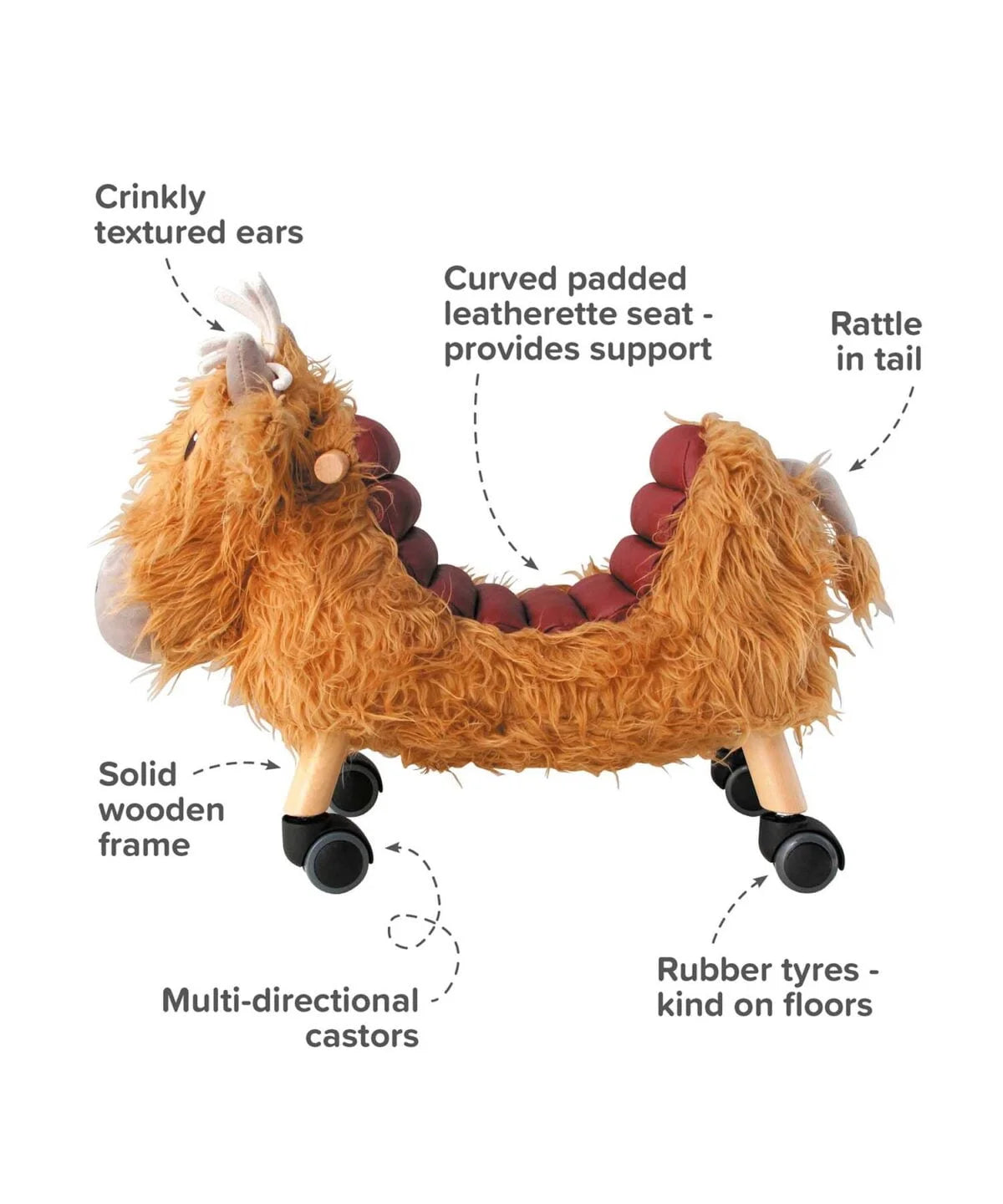 Crinkly textured ears

Curved padded leatherette seat - provides support

Rattle in tail

Solid wooden frame

Multi-directional castors

Rubber tyres - kind on floors